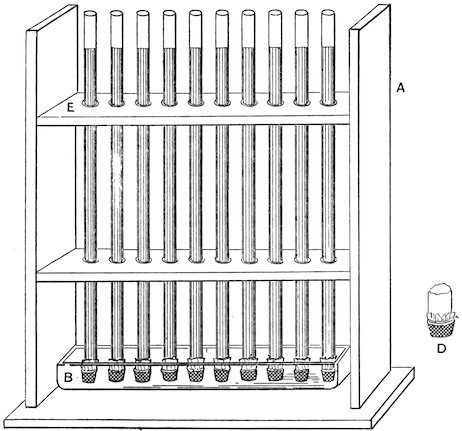 A
E
B
D