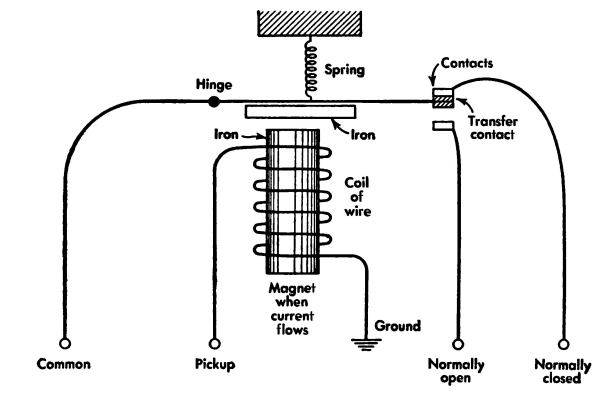 Spring

Contacts

Hinge

Transfer contact

Iron

Iron

Coil of wire

Magnet when current flows

Ground

Common

Pickup

Normally open

Normally closed