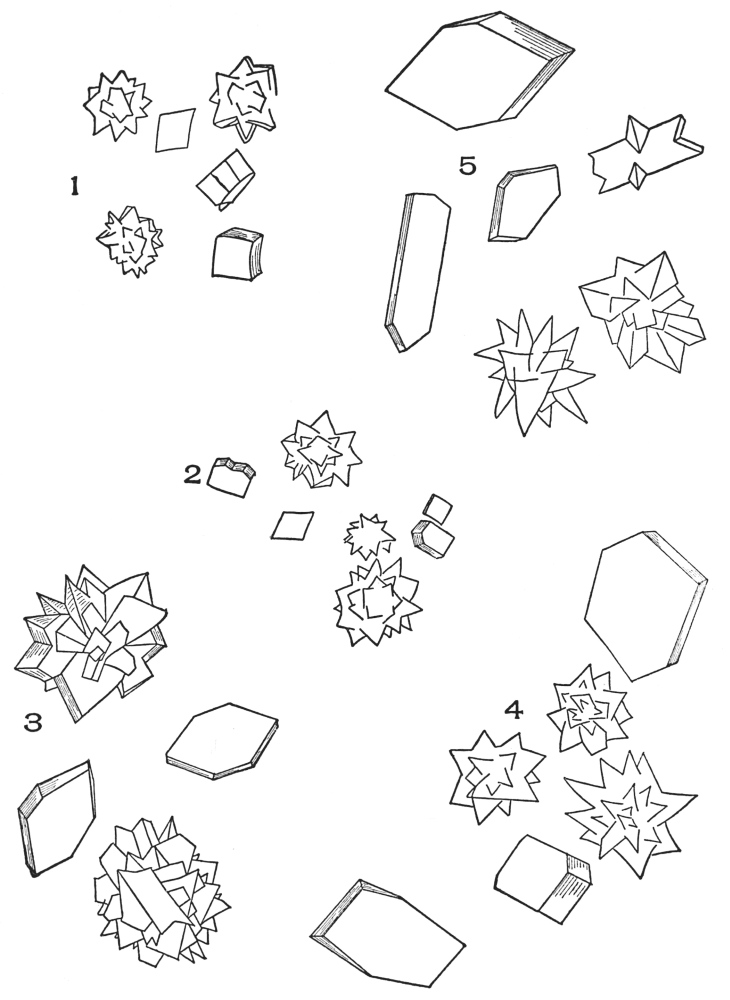 1

5

2

3

4