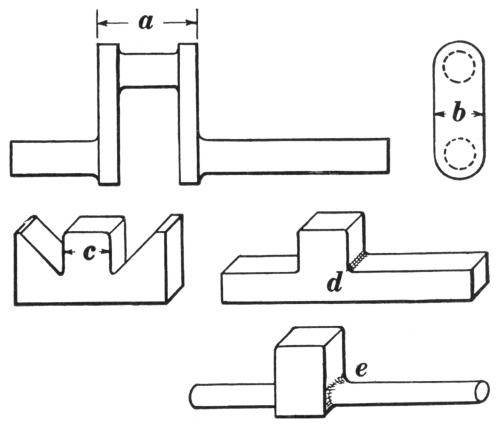 a
b
c
d
e