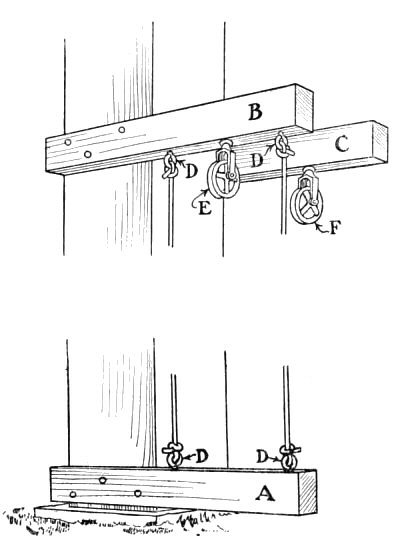 B
C
D
D
E
F
D
D
A