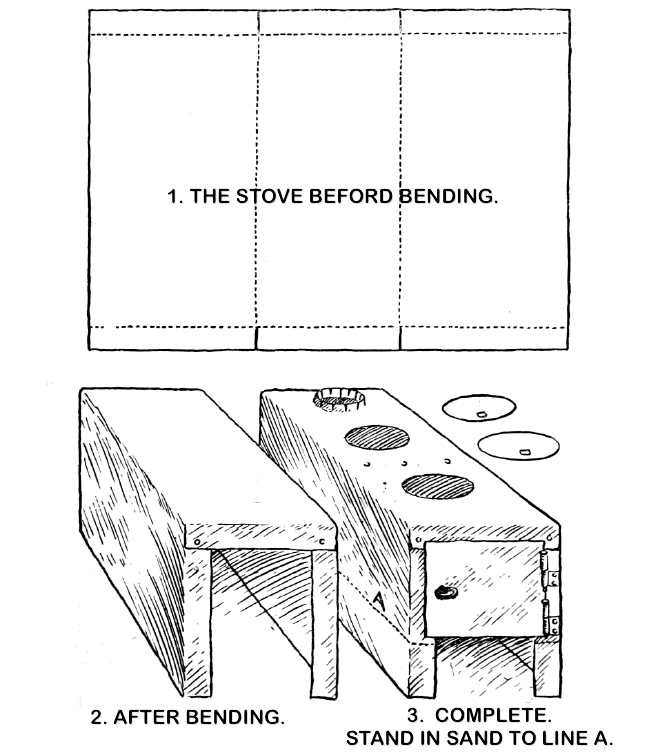 1. THE STOVE BEFORD BENDING.

A

2. AFTER BENDING.

3. COMPLETE.
STAND IN SAND TO LINE A.