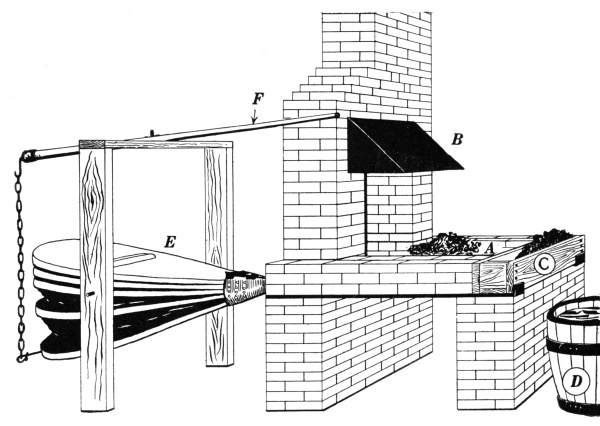 F
B
E
A
C
D